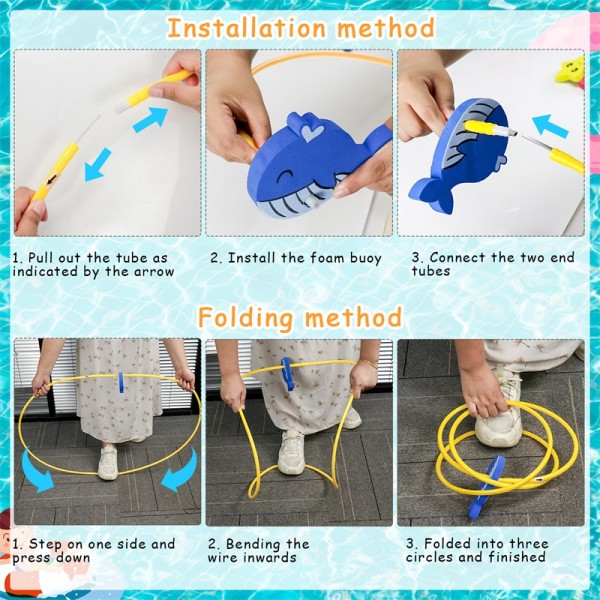 Installation method

1. Pull out the tube as indicated by the arrow

2. Install the foam buoy

3. Connect the two end tubes

Folding method

1. Step on one side and press down

2. Bending the wire inwards

3. Folded into three circles and finished